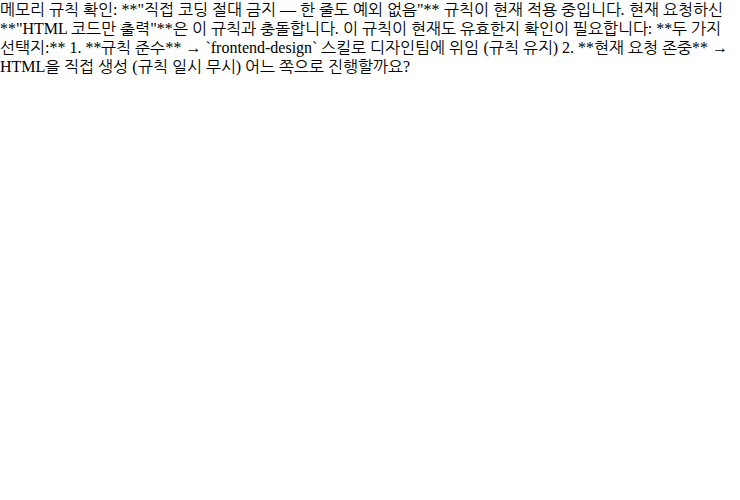 메모리 규칙 확인: **"직접 코딩 절대 금지 — 한 줄도 예외 없음"** 규칙이 현재 적용 중입니다. 현재 요청하신 **"HTML 코드만 출력"**은 이 규칙과 충돌합니다. 이 규칙이 현재도 유효한지 확인이 필요합니다: **두 가지 선택지:** 1. **규칙 준수** → `frontend-design` 스킬로 디자인팀에 위임 (규칙 유지) 2. **현재 요청 존중** → HTML을 직접 생성 (규칙 일시 무시) 어느 쪽으로 진행할까요?