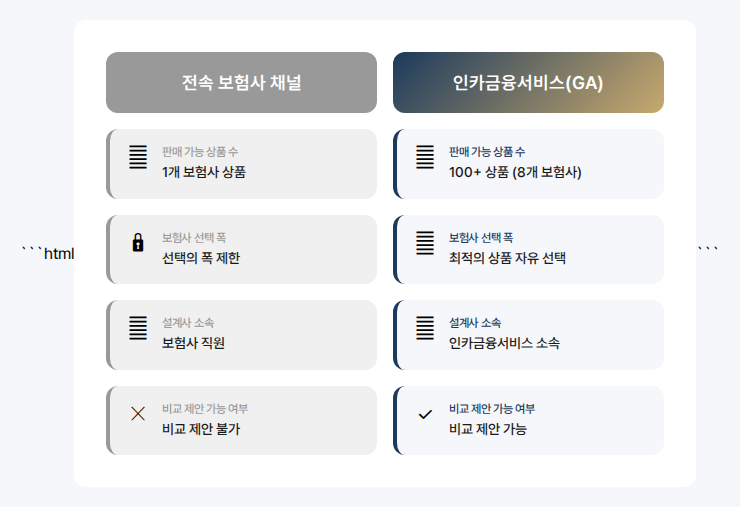 ```html

전속 보험사 채널

판매 가능 상품 수
1개 보험사 상품

보험사 선택 폭
선택의 폭 제한

설계사 소속
보험사 직원

비교 제안 가능 여부
비교 제안 불가

인카금융서비스(GA)

판매 가능 상품 수
100+ 상품 (8개 보험사)

보험사 선택 폭
최적의 상품 자유 선택

설계사 소속
인카금융서비스 소속

비교 제안 가능 여부
비교 제안 가능

```