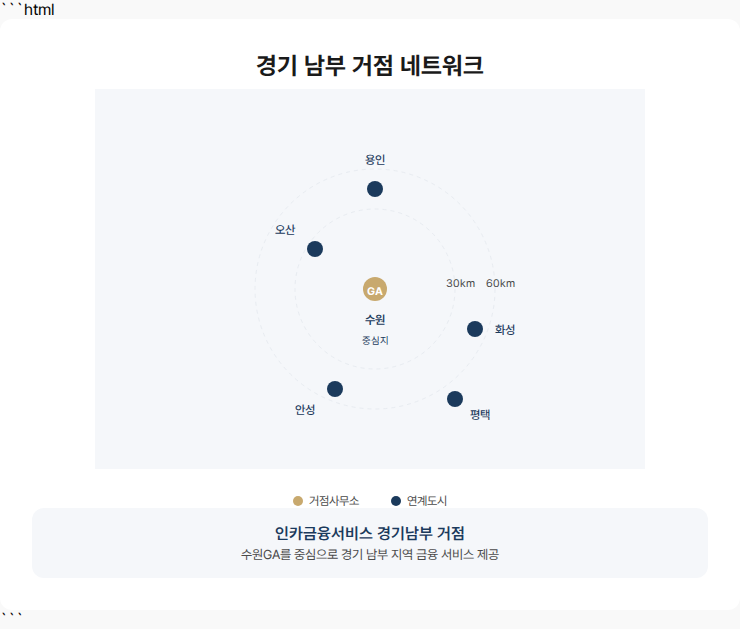 ```html

경기 남부 거점 네트워크

용인

오산

GA

30km 60km

수원

중심지

화성

안성

평택

거점사무소 연계도시

인카금융서비스 경기남부 거점

수원GA를 중심으로 경기 남부 지역 금융 서비스 제공

```