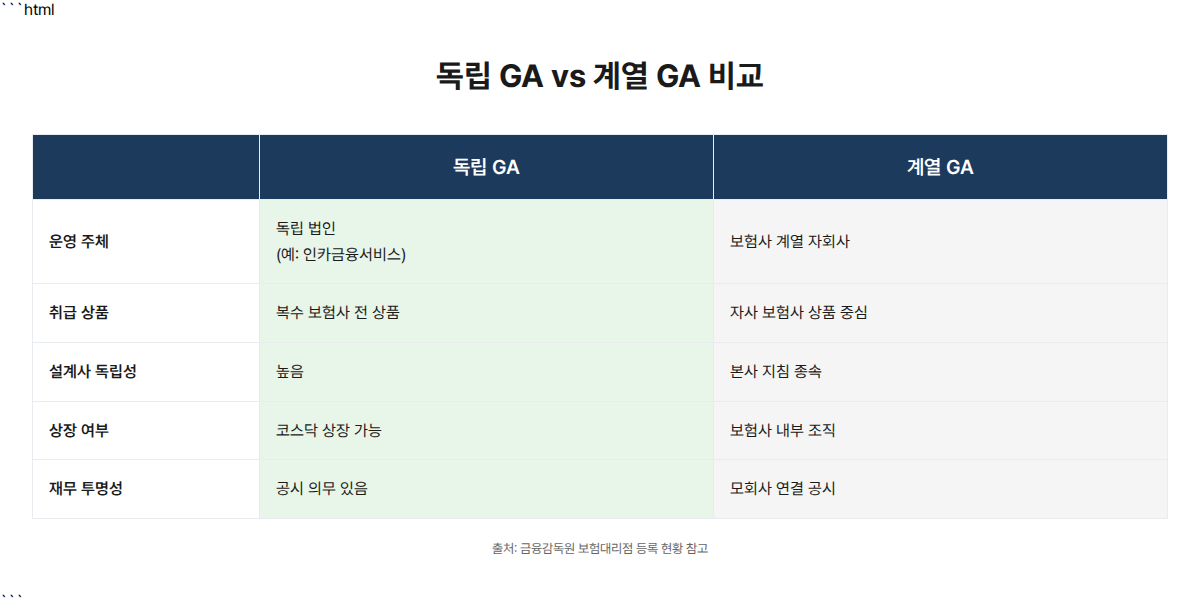 ```html

독립 GA vs 계열 GA 비교

| | 독립 GA | 계열 GA |
|---|---|---|
| 운영 주체 | 독립 법인 (예: 인카금융서비스) | 보험사 계열 자회사 |
| 취급 상품 | 복수 보험사 전 상품 | 자사 보험사 상품 중심 |
| 설계사 독립성 | 높음 | 본사 지침 종속 |
| 상장 여부 | 코스닥 상장 가능 | 보험사 내부 조직 |
| 재무 투명성 | 공시 의무 있음 | 모회사 연결 공시 |

출처: 금융감독원 보험대리점 등록 현황 참고

```