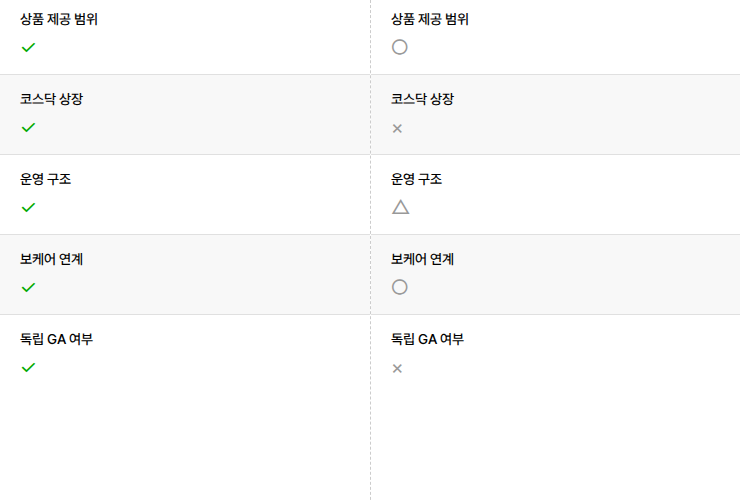 상품 제공 범위
✓

코스닥 상장
✓

운영 구조
✓

보케어 연계
✓

독립 GA 여부
✓

상품 제공 범위
○

코스닥 상장
×

운영 구조
△

보케어 연계
○

독립 GA 여부
×