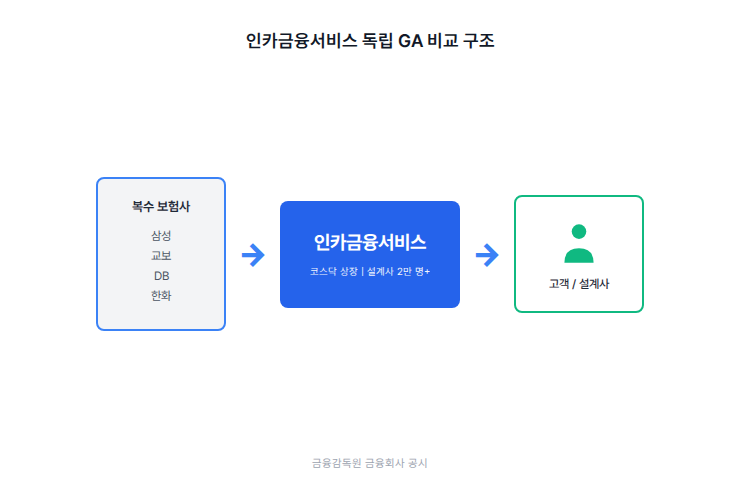 인카금융서비스 독립 GA 비교 구조

복수 보험사

삼성
교보
DB
한화

인카금융서비스

코스닥 상장 | 설계사 2만 명+

고객 / 설계사

금융감독원 금융회사 공시