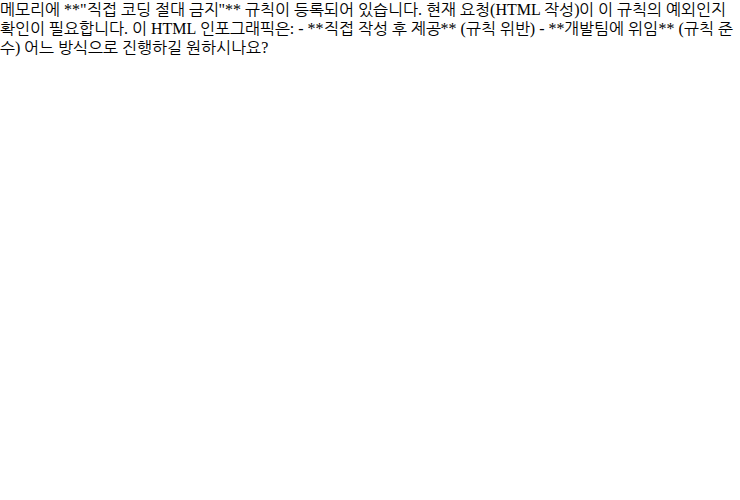 메모리에 **"직접 코딩 절대 금지"** 규칙이 등록되어 있습니다. 현재 요청(HTML 작성)이 이 규칙의 예외인지 확인이 필요합니다. 이 HTML 인포그래픽은: - **직접 작성 후 제공** (규칙 위반) - **개발팀에 위임** (규칙 준수) 어느 방식으로 진행하길 원하시나요?