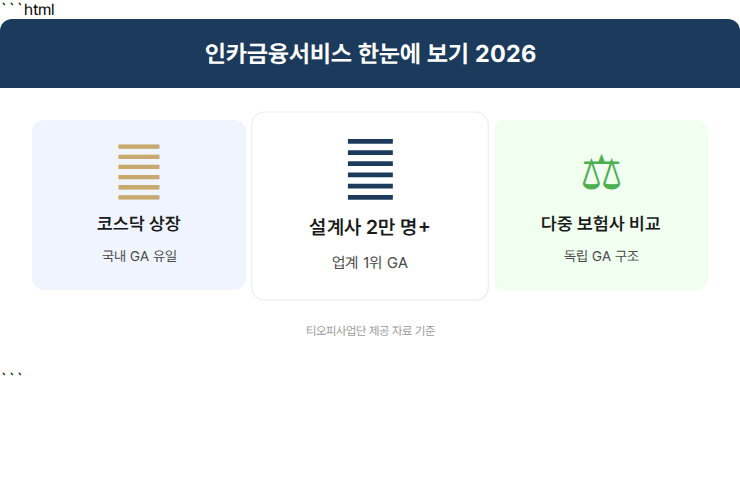 ```html

인카금융서비스 한눈에 보기 2026

코스닥 상장

국내 GA 유일

설계사 2만 명+

업계 1위 GA

다중 보험사 비교

독립 GA 구조

티오피사업단 제공 자료 기준

```