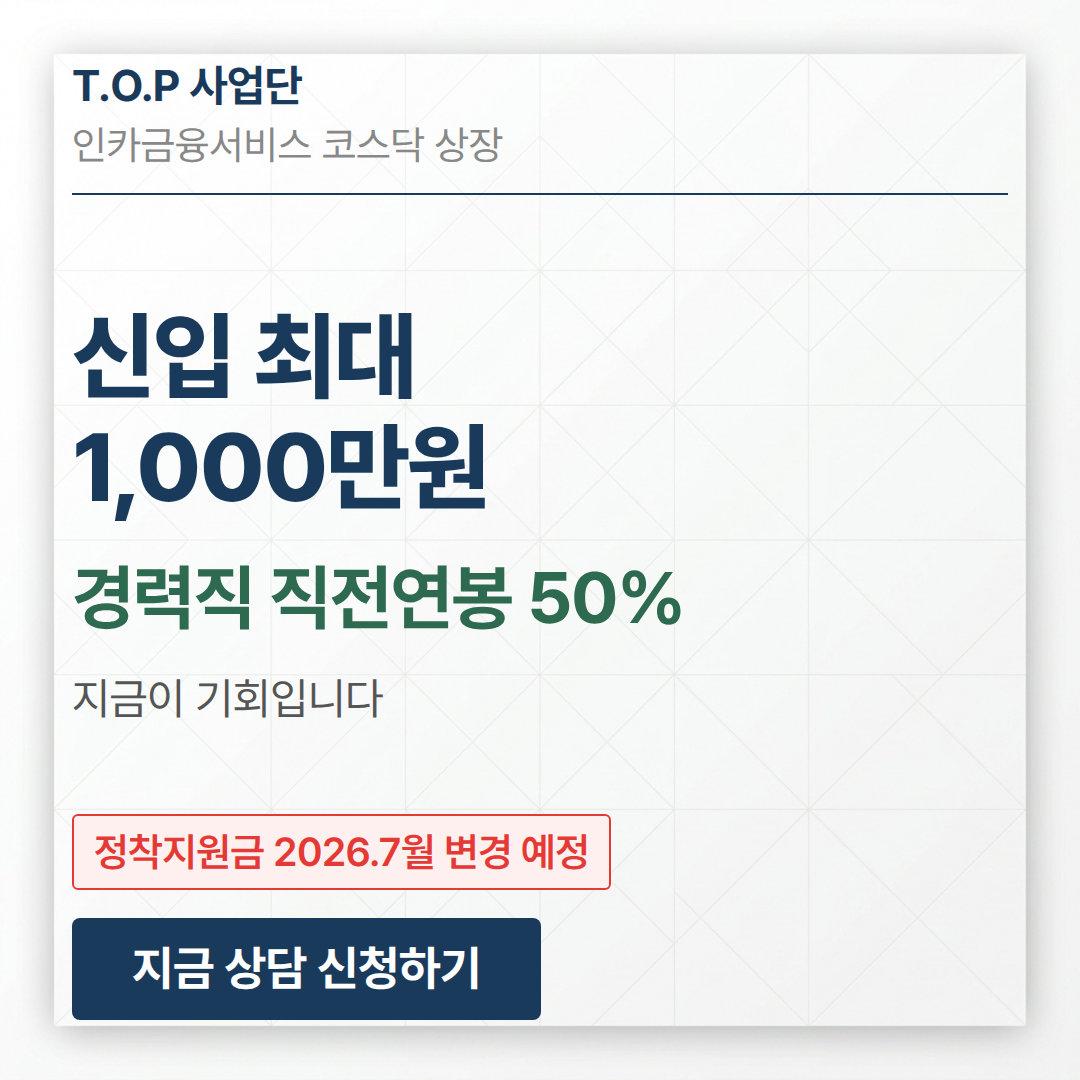 T.O.P 사업단
인카금융서비스 코스닥 상장

신입 최대
1,000만원

경력직 직전연봉 50%

지금이 기회입니다

정착지원금 2026.7월 변경 예정

지금 상담 신청하기