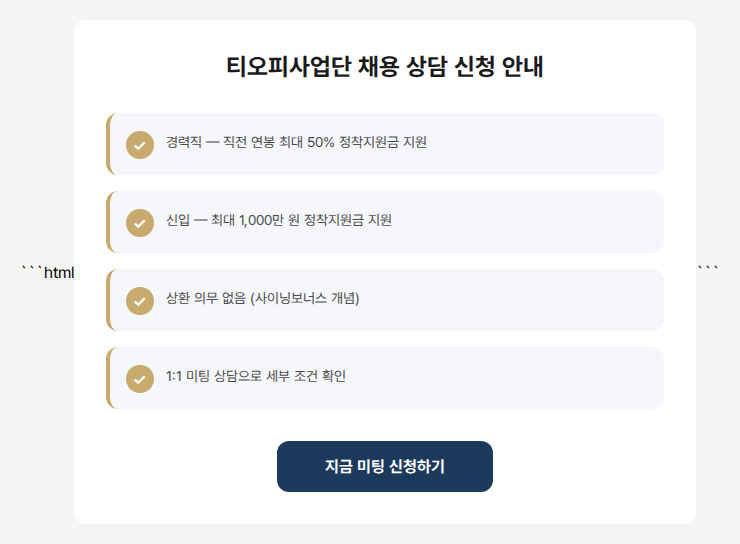 ```html

티오피사업단 채용 상담 신청 안내

경력직 — 직전 연봉 최대 50% 정착지원금 지원

신입 — 최대 1,000만 원 정착지원금 지원

상환 의무 없음 (사이닝보너스 개념)

1:1 미팅 상담으로 세부 조건 확인

지금 미팅 신청하기

```