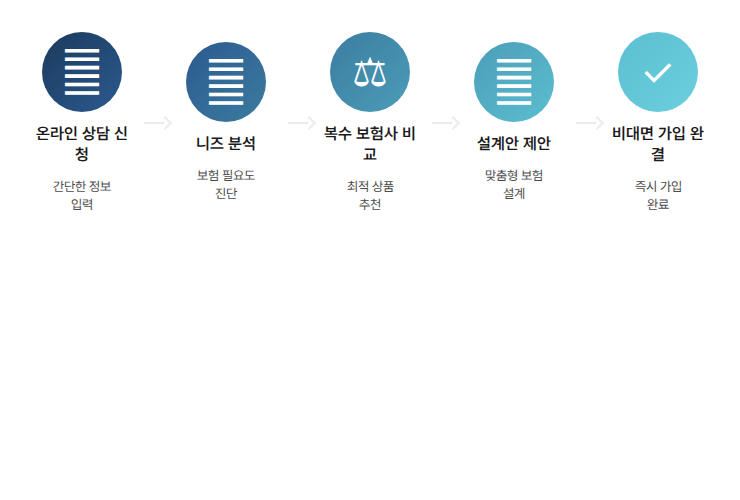 온라인 상담 신청

간단한 정보 입력

니즈 분석

보험 필요도 진단

복수 보험사 비교

최적 상품 추천

설계안 제안

맞춤형 보험 설계

비대면 가입 완결

즉시 가입 완료