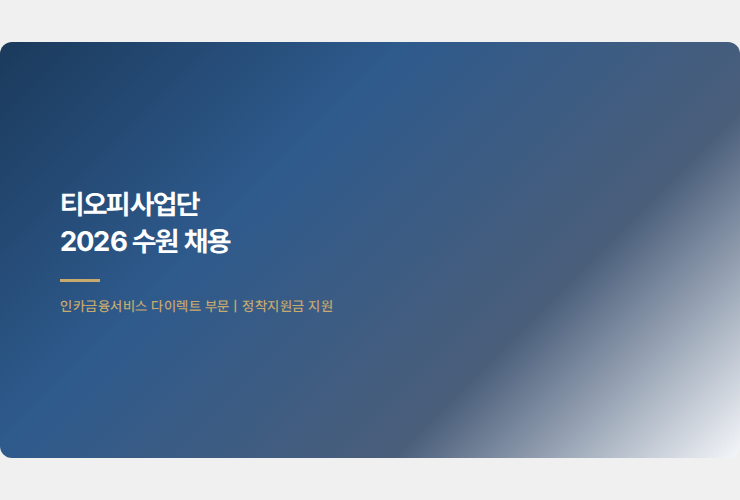 티오피사업단
2026 수원 채용

인카금융서비스 다이렉트 부문 | 정착지원금 지원