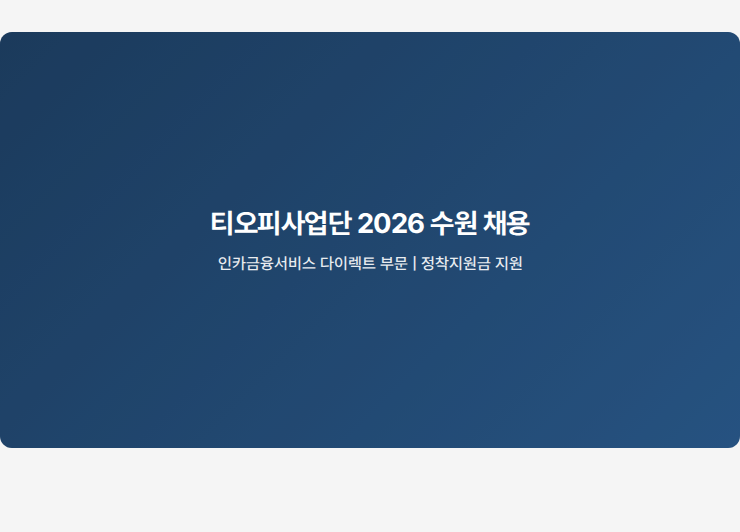 티오피사업단 2026 수원 채용

인카금융서비스 다이렉트 부문 | 정착지원금 지원