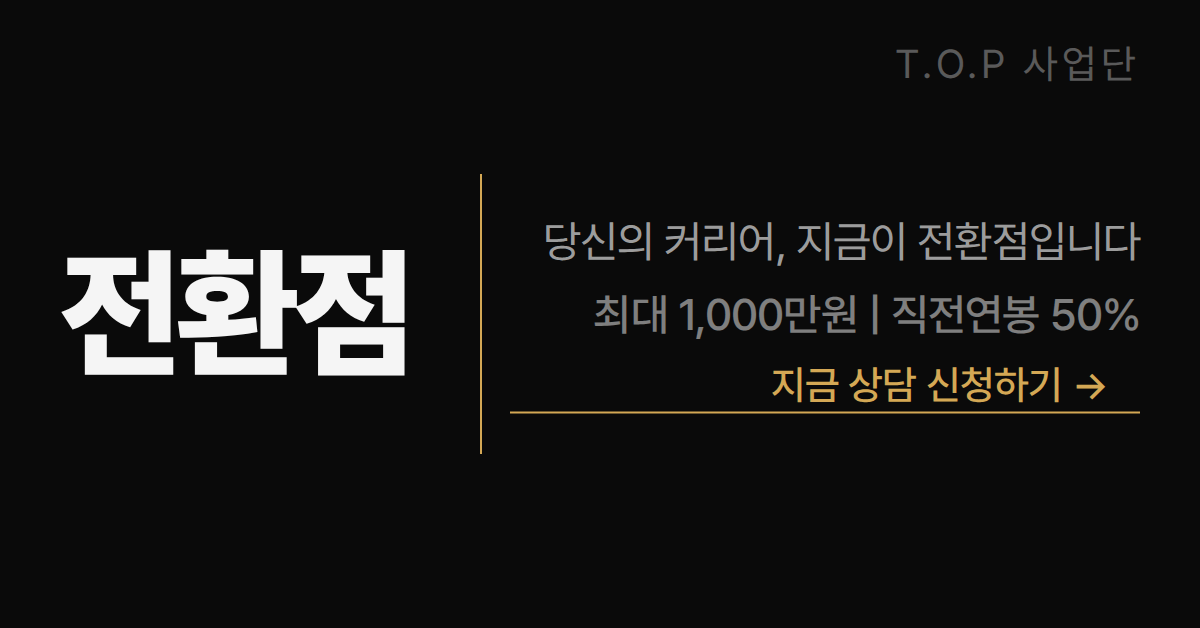 T.O.P 사업단

전환점

당신의 커리어, 지금이 전환점입니다

최대 1,000만원 | 직전연봉 50%

지금 상담 신청하기 →