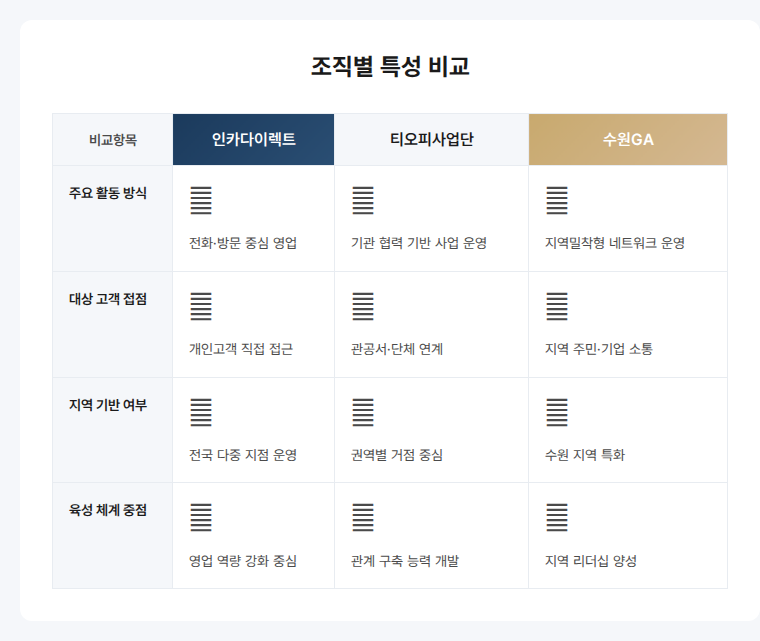 조직별 특성 비교

| 비교항목 | 인카다이렉트 | 티오피사업단 | 수원GA |
|---|---|---|---|
| 주요 활동 방식 | 전화·방문 중심 영업 | 기관 협력 기반 사업 운영 | 지역밀착형 네트워크 운영 |
| 대상 고객 접점 | 개인고객 직접 접근 | 관공서·단체 연계 | 지역 주민·기업 소통 |
| 지역 기반 여부 | 전국 다중 지점 운영 | 권역별 거점 중심 | 수원 지역 특화 |
| 육성 체계 중점 | 영업 역량 강화 중심 | 관계 구축 능력 개발 | 지역 리더십 양성 |