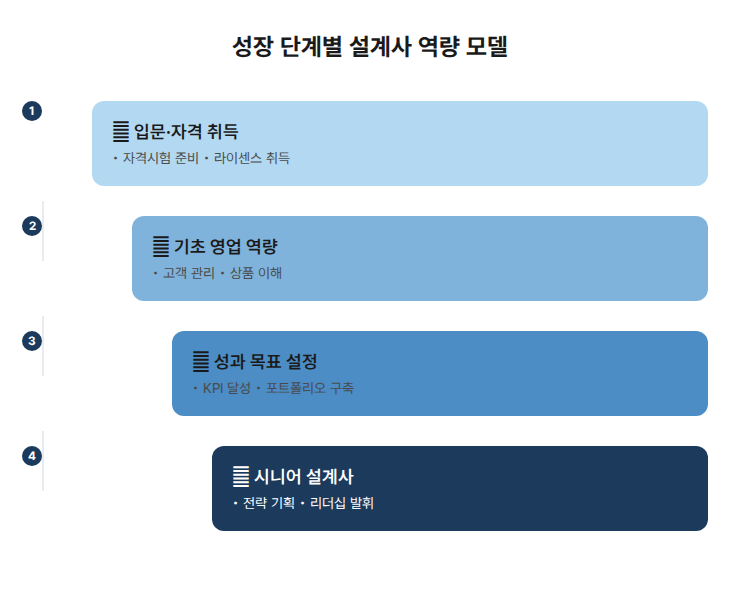 성장 단계별 설계사 역량 모델

1

입문·자격 취득

• 자격시험 준비 • 라이센스 취득

2

기초 영업 역량

• 고객 관리 • 상품 이해

3

성과 목표 설정

• KPI 달성 • 포트폴리오 구축

4

시니어 설계사

• 전략 기획 • 리더십 발휘