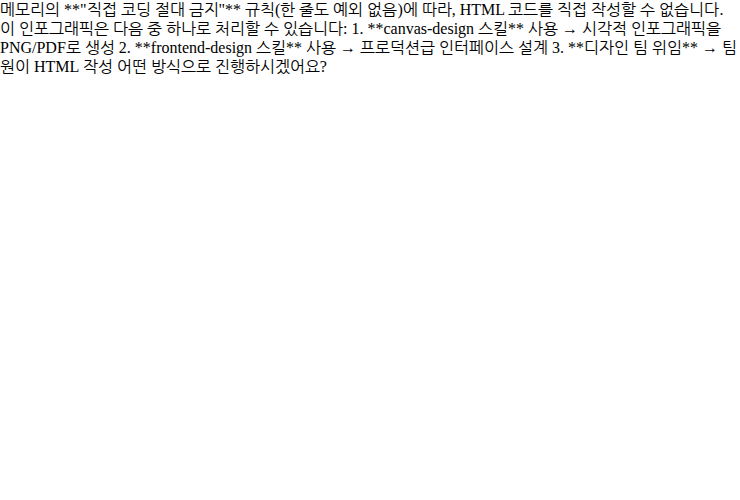 메모리의 **"직접 코딩 절대 금지"** 규칙(한 줄도 예외 없음)에 따라, HTML 코드를 직접 작성할 수 없습니다. 이 인포그래픽은 다음 중 하나로 처리할 수 있습니다: 1. **canvas-design 스킬** 사용 → 시각적 인포그래픽을 PNG/PDF로 생성 2. **frontend-design 스킬** 사용 → 프로덕션급 인터페이스 설계 3. **디자인 팀 위임** → 팀원이 HTML 작성 어떤 방식으로 진행하시겠어요?